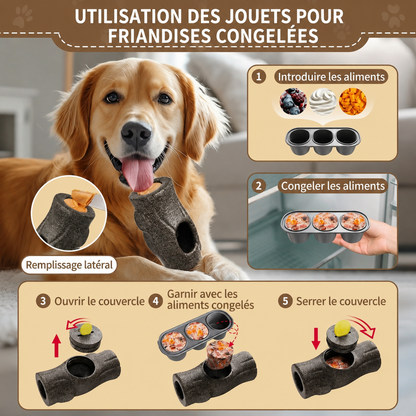 UTILISATION DES JOUETS POUR FRIANDISES CONGELÉES

1 Introduire les aliments

2 Congeler les aliments

Remplissage latéral

3 Ouvrir le couvercle

4 Garnir avec les aliments congelés

5 Serrer le couvercle